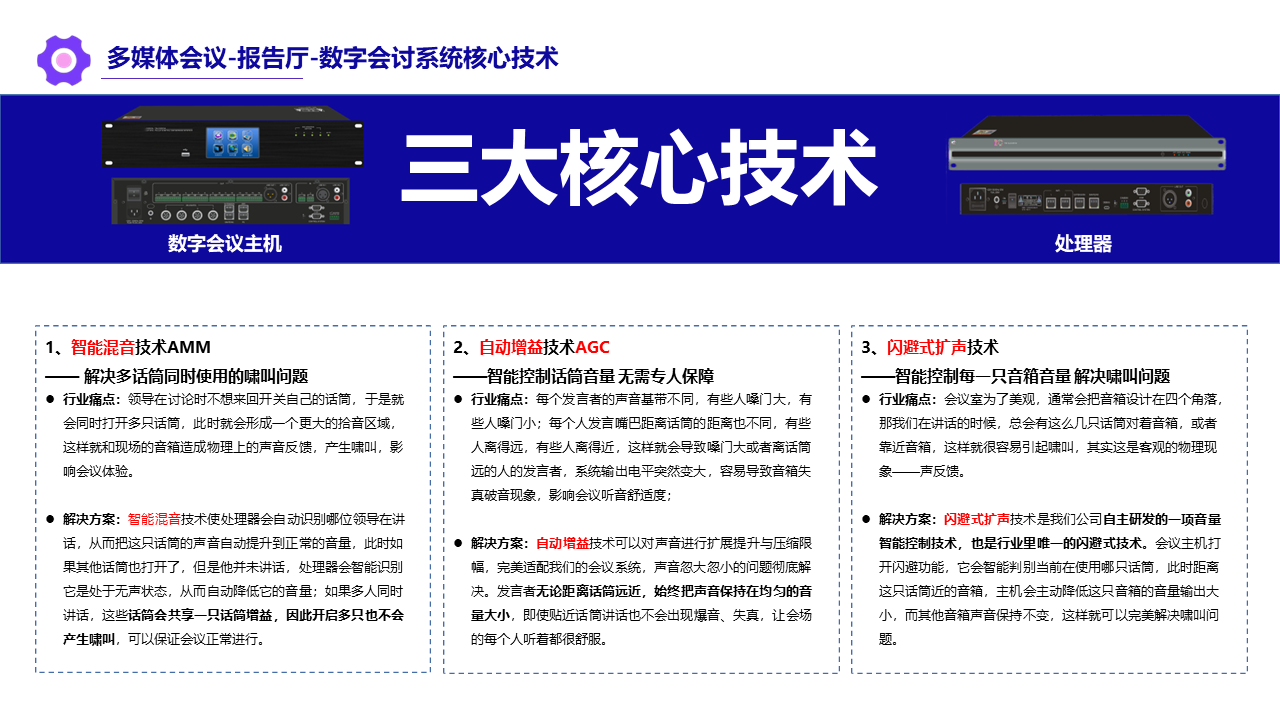 多媒体会议-报告厅-数字会讨系统核心技术

三大核心技术

数字会议主机

处理器

1、智能混音技术AMM
—— 解决多话筒同时使用的啸叫问题

● 行业痛点：领导在讨论时不想来回开关自己的话筒，于是就会同时打开多只话筒，此时就会形成一个更大的拾音区域，这样就和现场的音箱造成物理上的声音反馈，产生啸叫，影响会议体验。

● 解决方案：智能混音技术使处理器会自动识别哪位领导在讲话，从而把这只话筒的声音自动提升到正常的音量，此时如果其他话筒也打开了，但是他并未讲话，处理器会智能识别它是处于无声状态，从而自动降低它的音量；如果多人同时讲话，这些话筒会共享一只话筒增益，因此开启多只也不会产生啸叫，可以保证会议正常进行。

2、自动增益技术AGC
——智能控制话筒音量 无需专人保障

● 行业痛点：每个发言者的声音基带不同，有些人嗓门大，有些人嗓门小；每个人发言嘴巴距离话筒的距离也不同，有些人离得远，有些人离得近，这样就会导致嗓门大或者离话筒远的人的发言者，系统输出电平突然变大，容易导致音箱失真破音现象，影响会议听音舒适度；

● 解决方案：自动增益技术可以对声音进行扩展提升与压缩限幅，完美适配我们的会议系统，声音忽大忽小的问题彻底解决。发言者无论距离话筒远近，始终把声音保持在均匀的音量大小，即使贴近话筒讲话也不会出现爆音、失真，让会场的每个人听着都很舒服。

3、闪避式扩声技术
——智能控制每一只音箱音量 解决啸叫问题

● 行业痛点：会议室为了美观，通常会把音箱设计在四个角落，那我们在讲话的时候，总会有这么几只话筒对着音箱，或者靠近音箱，这样就很容易引起啸叫，其实这是客观的物理现象——声反馈。

● 解决方案：闪避式扩声技术是我们公司自主研发的一项音量智能控制技术，也是行业里唯一的闪避式技术。会议主机打开闪避功能，它会智能判别当前在使用哪只话筒，此时距离这只话筒近的音箱，主机会主动降低这只音箱的音量输出大小，而其他音箱声音保持不变，这样就可以完美解决啸叫问题。