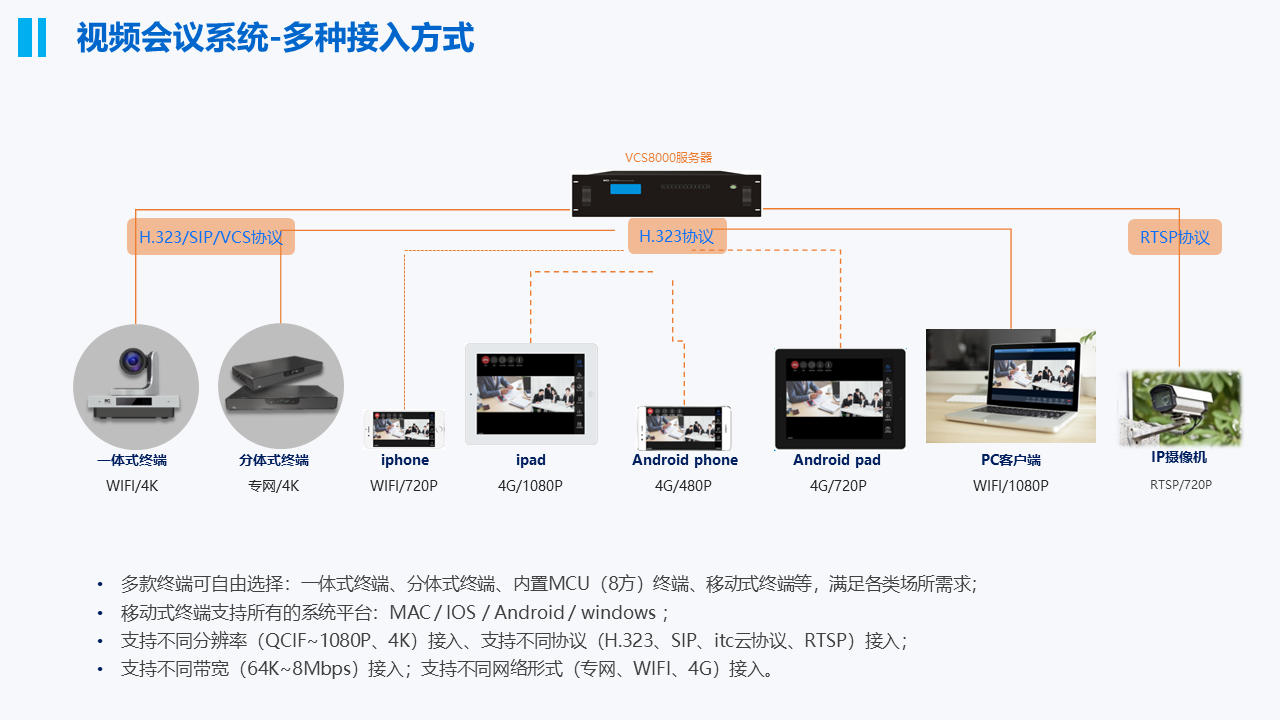 视频会议系统-多种接入方式

VCS8000服务器

H.323/SIP/VCS协议

H.323协议

RTSP协议

一体式终端
WIFI/4K

分体式终端
专网/4K

iphone
WIFI/720P

ipad
4G/1080P

Android phone
4G/480P

Android pad
4G/720P

PC客户端
WIFI/1080P

IP摄像机
RTSP/720P

• 多款终端可自由选择：一体式终端、分体式终端、内置MCU（8方）终端、移动式终端等，满足各类场所需求；
• 移动式终端支持所有的系统平台：MAC / IOS / Android / windows；
• 支持不同分辨率（QCIF~1080P、4K）接入、支持不同协议（H.323、SIP、itc云协议、RTSP）接入；
• 支持不同带宽（64K~8Mbps）接入；支持不同网络形式（专网、WIFI、4G）接入。