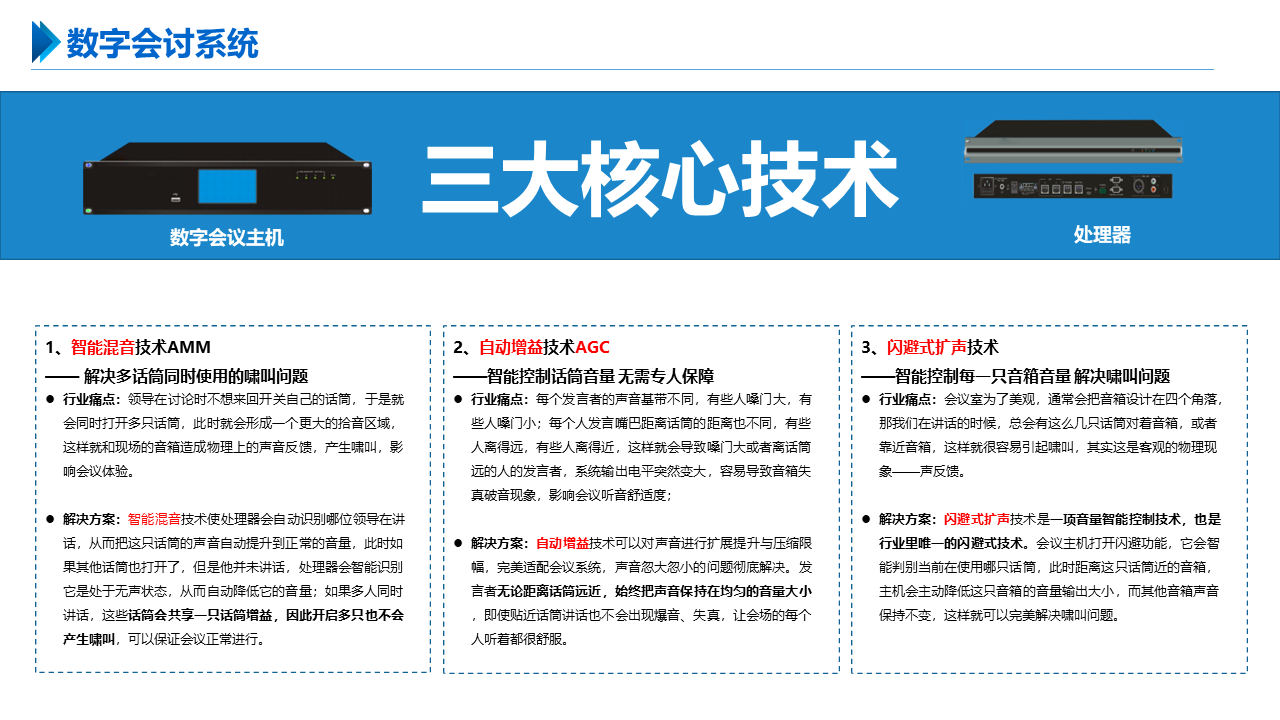 数字会讨系统

三大核心技术

数字会议主机

处理器

1、智能混音技术AMM
—— 解决多话筒同时使用的啸叫问题

● 行业痛点：领导在讨论时不想来回开关自己的话筒，于是就会同时打开多只话筒，此时就会形成一个更大的拾音区域，这样就和现场的音箱造成物理上的声音反馈，产生啸叫，影响会议体验。

● 解决方案：智能混音技术使处理器会自动识别哪位领导在讲话，从而把这只话筒的声音自动提升到正常的音量，此时如果其他话筒也打开了，但是他并未讲话，处理器会智能识别它是处于无声状态，从而自动降低它的音量；如果多人同时讲话，这些话筒会共享一只话筒增益，因此开启多只也不会产生啸叫，可以保证会议正常进行。

2、自动增益技术AGC
——智能控制话筒音量 无需专人保障

● 行业痛点：每个发言者的声音基带不同，有些人嗓门大，有些人嗓门小；每个人发言嘴巴距离话筒的距离也不同，有些人离得远，有些人离得近，这样就会导致嗓门大或者离话筒远的人的发言者，系统输出电平突然变大，容易导致音箱失真破音现象，影响会议听音舒适度；

● 解决方案：自动增益技术可以对声音进行扩展提升与压缩限幅，完美适配会议系统，声音忽大忽小的问题彻底解决。发言者无论距离话筒远近，始终把声音保持在均匀的音量大小，即使贴近话筒讲话也不会出现爆音、失真，让会场的每个人听着都很舒服。

3、闪避式扩声技术
——智能控制每一只音箱音量 解决啸叫问题

● 行业痛点：会议室为了美观，通常会把音箱设计在四个角落，那我们在讲话的时候，总会有这么几只话筒对着音箱，或者靠近音箱，这样就很容易引起啸叫，其实这是客观的物理现象——声反馈。

● 解决方案：闪避式扩声技术是一项音量智能控制技术，也是行业里唯一的闪避式技术。会议主机打开闪避功能，它会智能判别当前在使用哪只话筒，此时距离这只话筒近的音箱，主机会主动降低这只音箱的音量输出大小，而其他音箱声音保持不变，这样就可以完美解决啸叫问题。